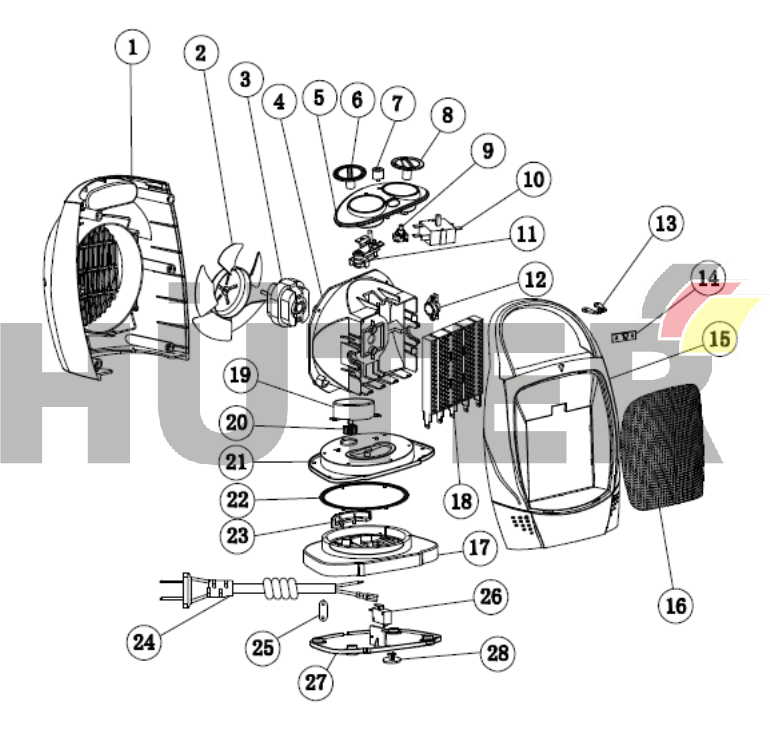 1
2
3
4
5
6
7
8
9
10
11
12
13
14
15
19
20
21
22
23
18
17
16
24
25
26
27
28
HUTER