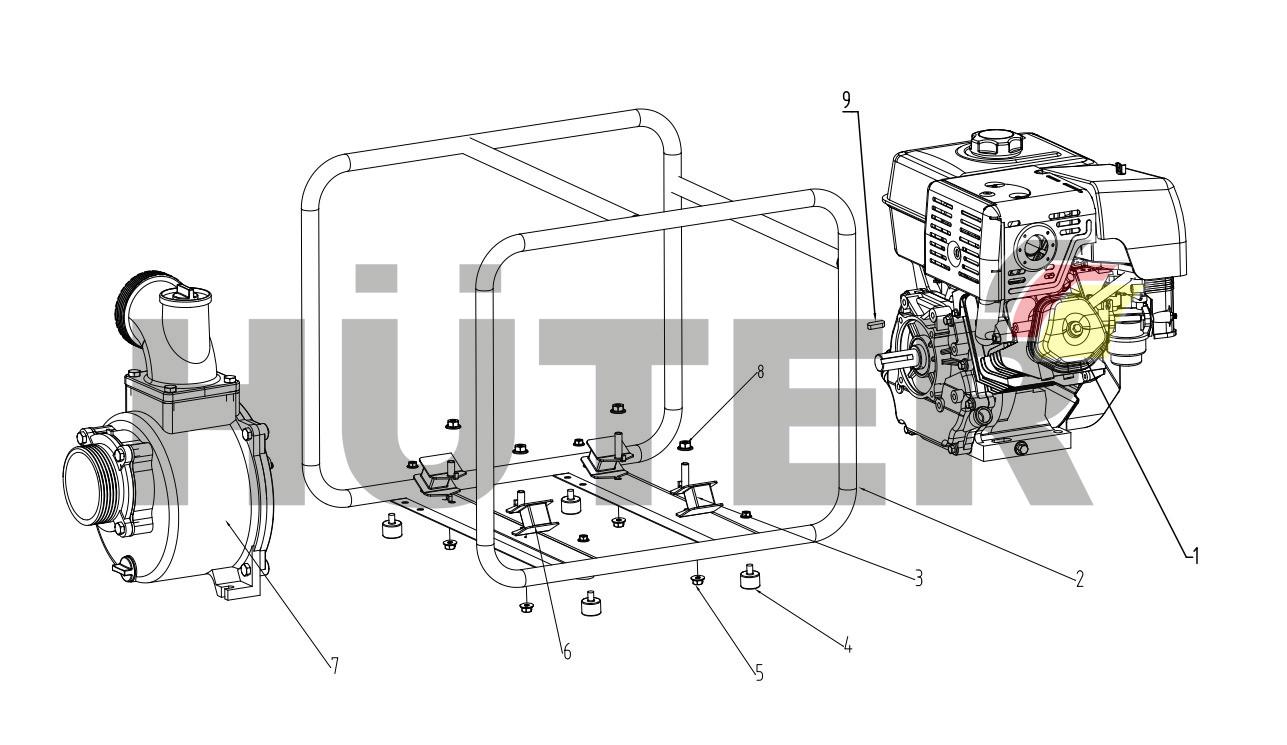 HÜTER

9
8
1
2
3
4
5
6
7